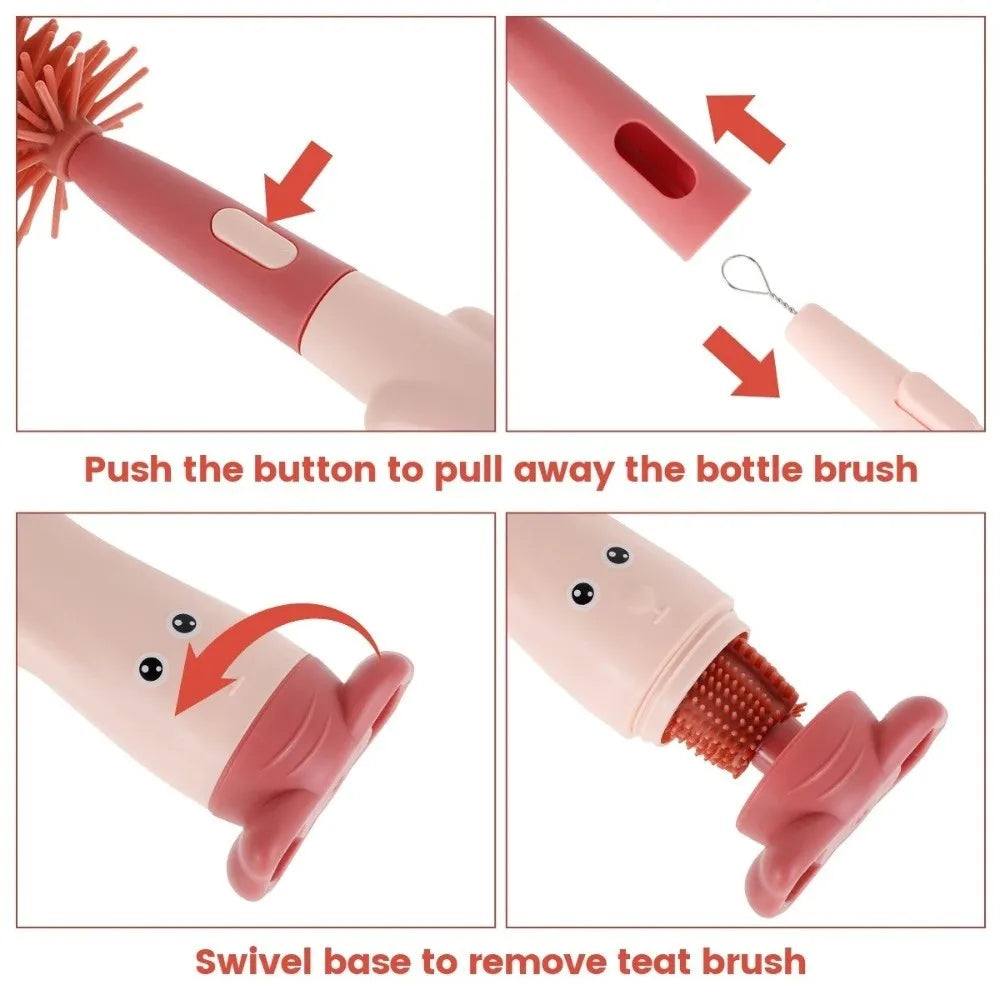 Push the button to pull away the bottle brush

Swivel base to remove teat brush